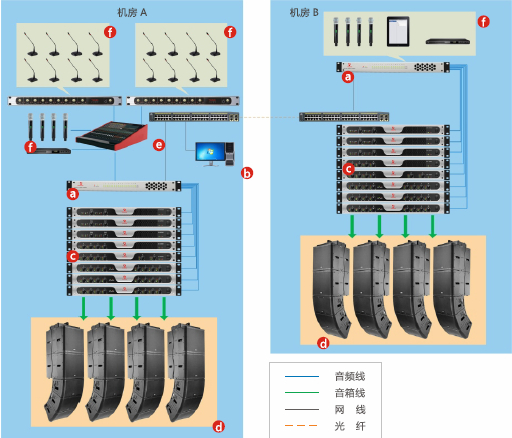 机房 A

f

f

f

e

b

a

c

d

机房 B

f

a

c

d

音频线
音箱线
网 线
光 纤